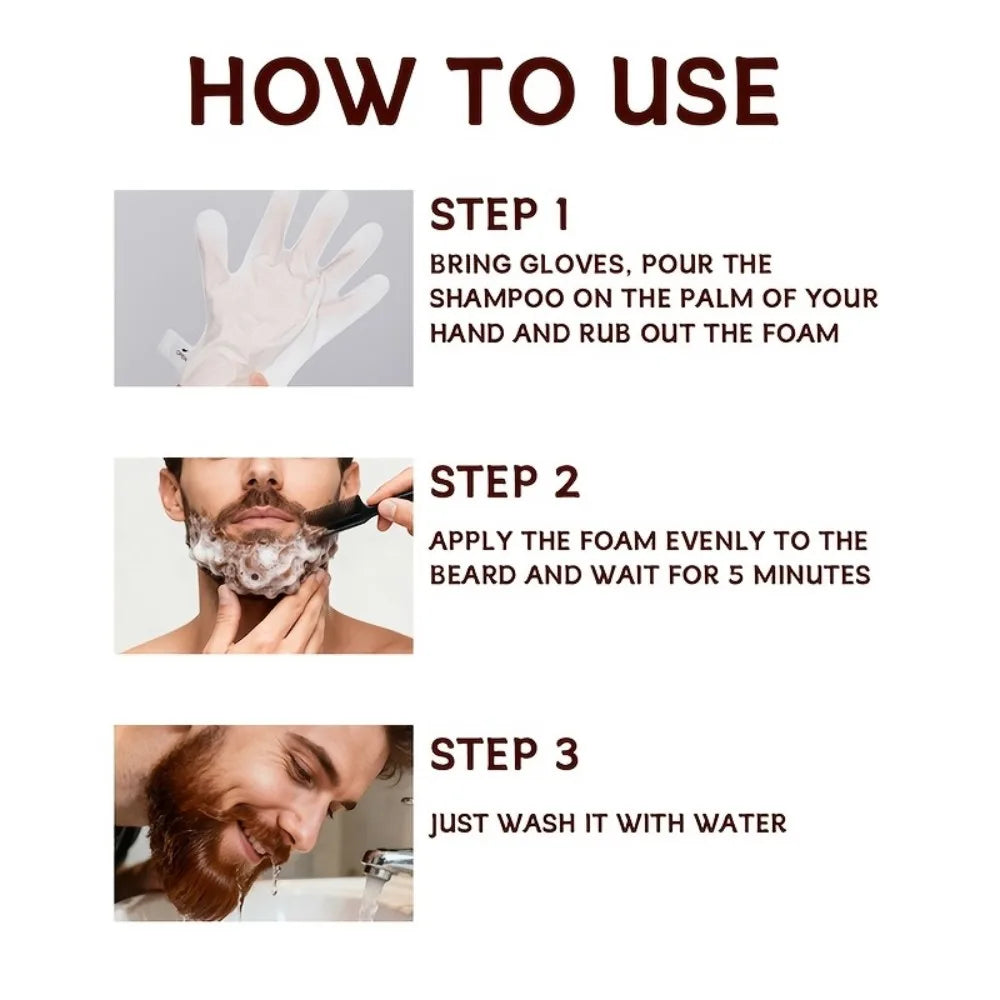 HOW TO USE

STEP 1

BRING GLOVES, POUR THE SHAMPOO ON THE PALM OF YOUR HAND AND RUB OUT THE FOAM

STEP 2

APPLY THE FOAM EVENLY TO THE BEARD AND WAIT FOR 5 MINUTES

STEP 3

JUST WASH IT WITH WATER